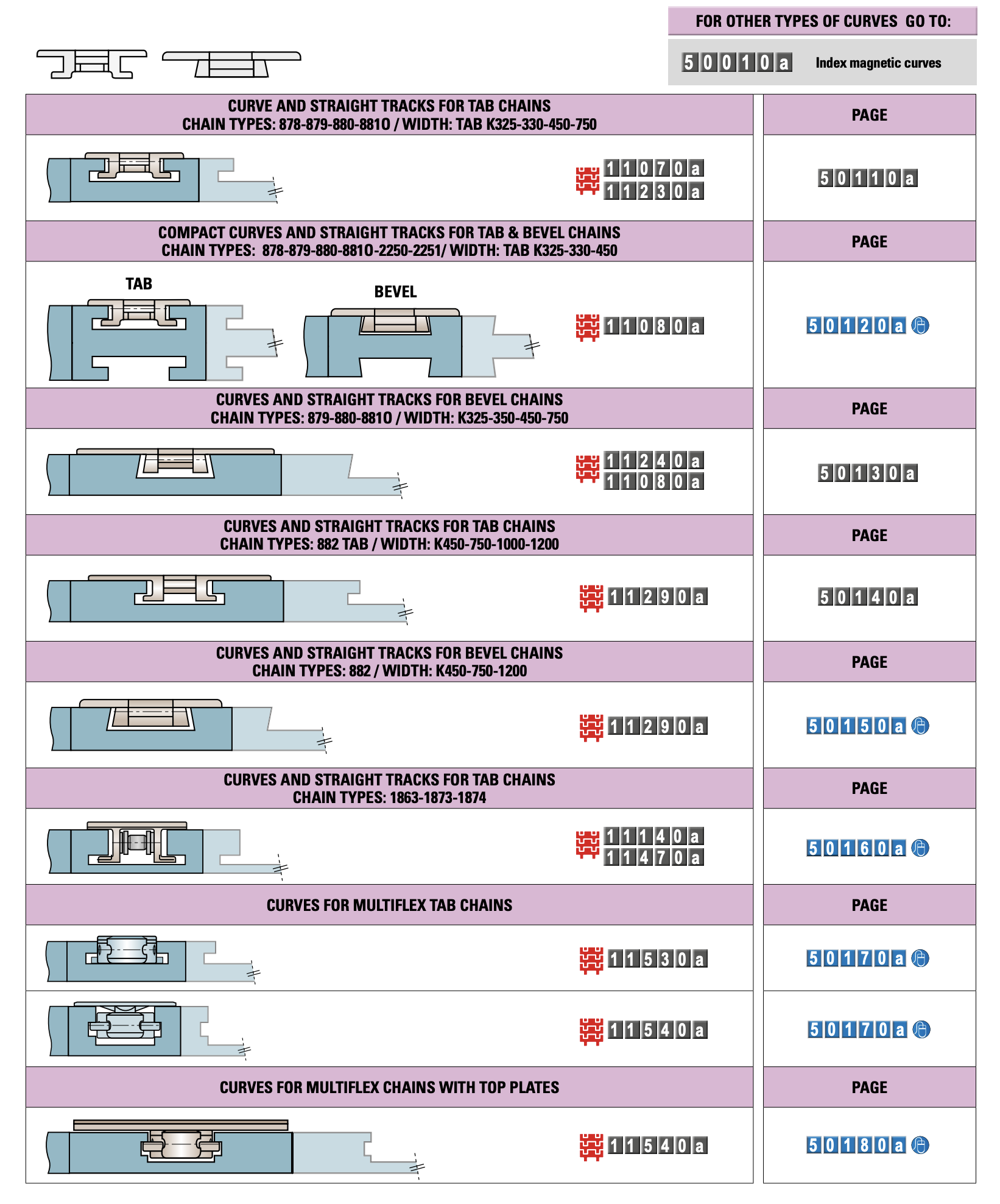 FOR OTHER TYPES OF CURVES GO TO:

50010a Index magnetic curves

| CURVE AND STRAIGHT TRACKS FOR TAB CHAINS CHAIN TYPES: 878-879-880-8810 / WIDTH: TAB K325-330-450-750 | PAGE |
|---|---|
| 11070a 11230a | 50110a |
| COMPACT CURVES AND STRAIGHT TRACKS FOR TAB & BEVEL CHAINS CHAIN TYPES: 878-879-880-8810-2250-2251/ WIDTH: TAB K325-330-450 | PAGE |
| TAB BEVEL 11080a | 50120a |
| CURVES AND STRAIGHT TRACKS FOR BEVEL CHAINS CHAIN TYPES: 879-880-8810 / WIDTH: K325-350-450-750 | PAGE |
| 11240a 11080a | 50130a |
| CURVES AND STRAIGHT TRACKS FOR TAB CHAINS CHAIN TYPES: 882 TAB / WIDTH: K450-750-1000-1200 | PAGE |
| 11290a | 50140a |
| CURVES AND STRAIGHT TRACKS FOR BEVEL CHAINS CHAIN TYPES: 882 / WIDTH: K450-750-1200 | PAGE |
| 11290a | 50150a |
| CURVES AND STRAIGHT TRACKS FOR TAB CHAINS CHAIN TYPES: 1863-1873-1874 | PAGE |
| 11140a 11470a | 50160a |
| CURVES FOR MULTIFLEX TAB CHAINS | PAGE |
| 11530a | 50170a |
| 11540a | 50170a |
| CURVES FOR MULTIFLEX CHAINS WITH TOP PLATES | PAGE |
| 11540a | 50180a |